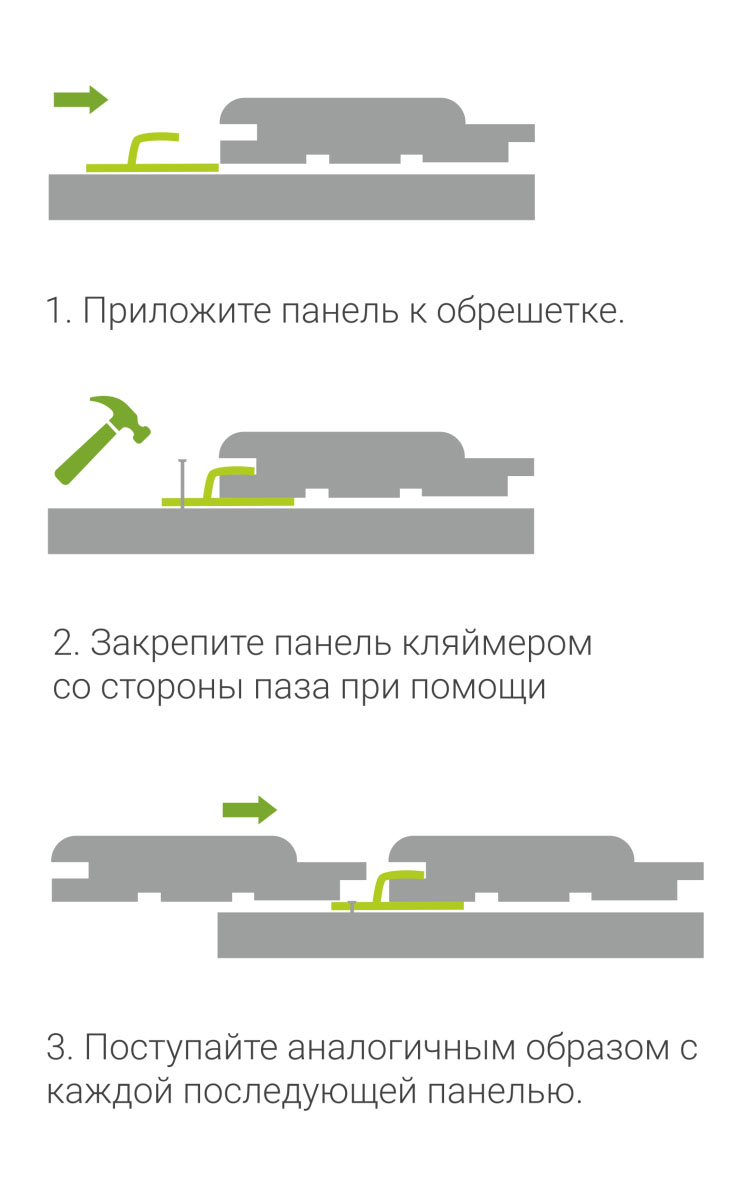 1. Приложите панель к обрешетке.

2. Закрепите панель кляймером со стороны паза при помощи

3. Поступайте аналогичным образом с каждой последующей панелью.